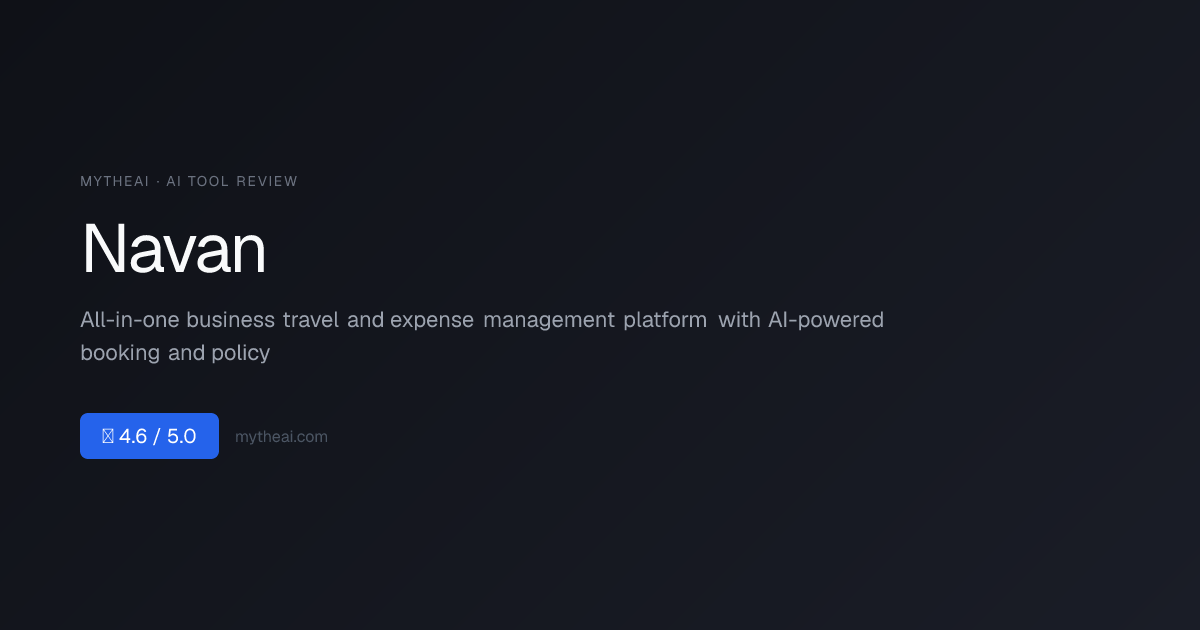 MYTHEAI · AI TOOL REVIEW

Navan

All-in-one business travel and expense management platform with AI-powered booking and policy

4.6 / 5.0

mytheai.com